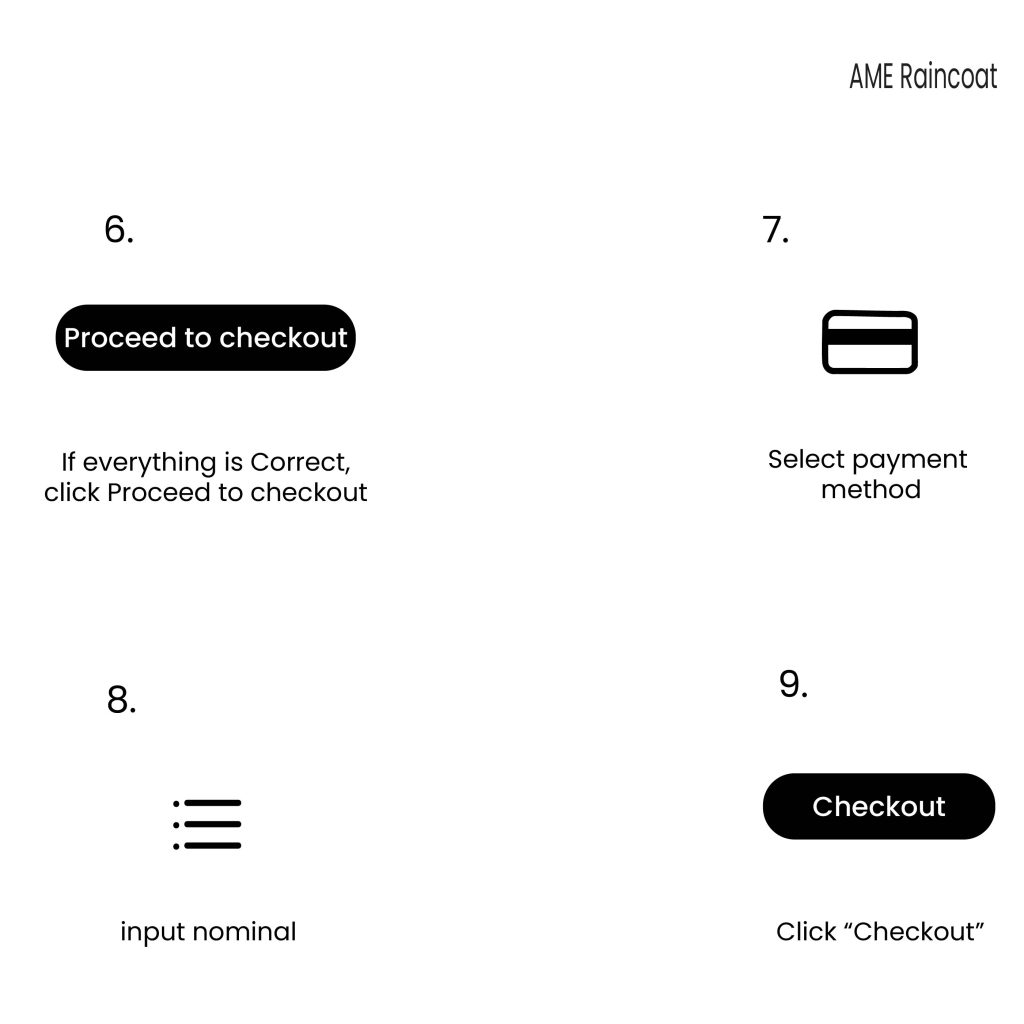 AME Raincoat

6.

Proceed to checkout

If everything is Correct, click Proceed to checkout

7.

Select payment method

8.

input nominal

9.

Checkout

Click “Checkout”