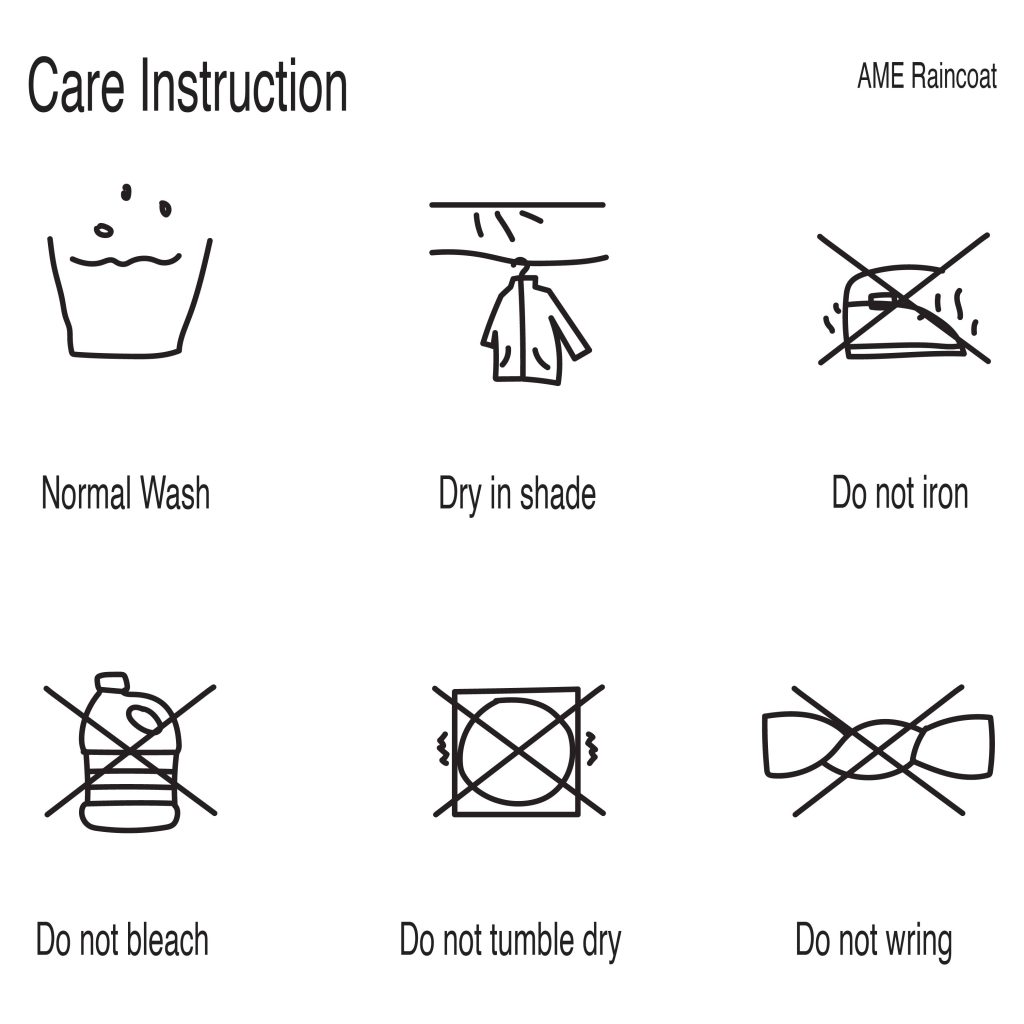 Care Instruction

AME Raincoat

Normal Wash

Dry in shade

Do not iron

Do not bleach

Do not tumble dry

Do not wring